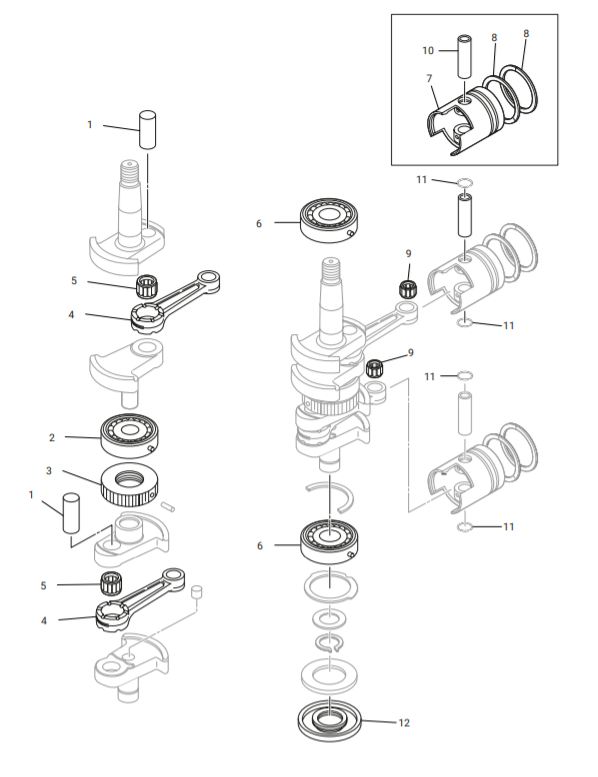 10
8
8
7
1
11
6
9
5
4
11
9
11
2
3
1
11
6
5
4
12