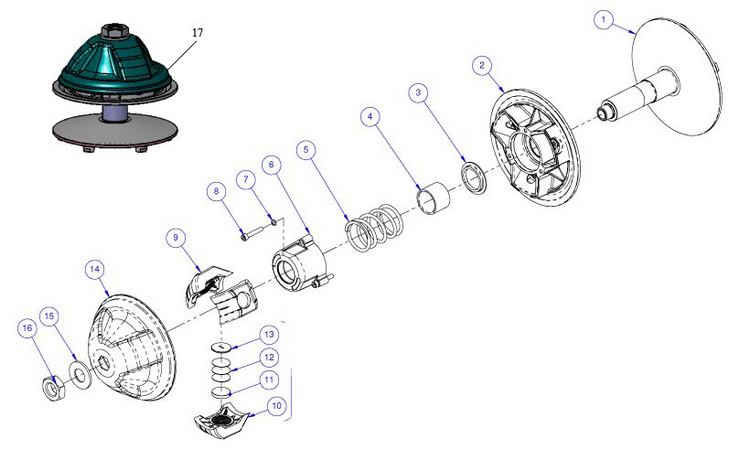 17
1
2
3
4
5
6
7
8
9
14
15
16
13
12
11
10